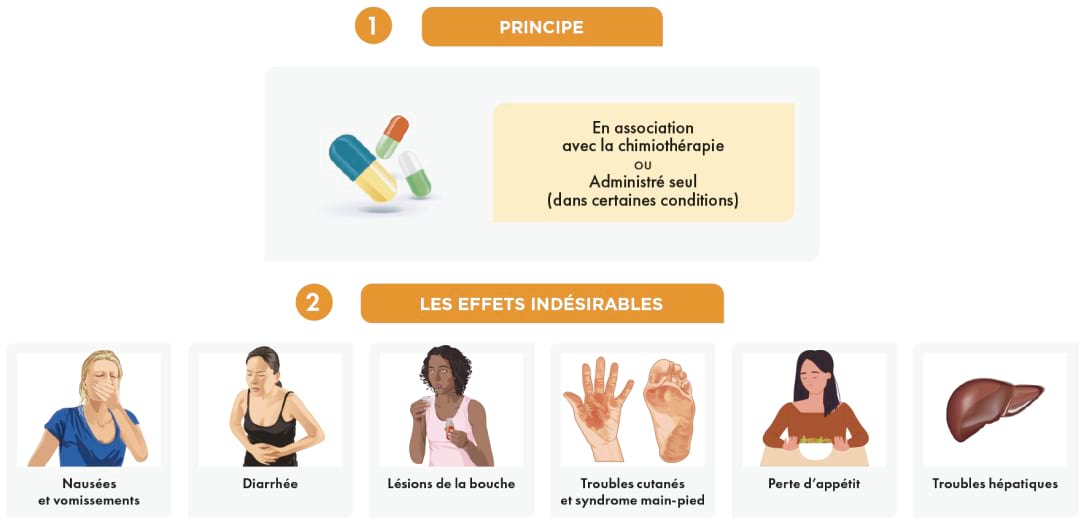 1 PRINCIPE

En association avec la chimiothérapie
OU
Administré seul (dans certaines conditions)

2 LES EFFETS INDÉSIRABLES

Nausées et vomissements

Diarrhée

Lésions de la bouche

Troubles cutanés et syndrome main-pied

Perte d'appétit

Troubles hépatiques