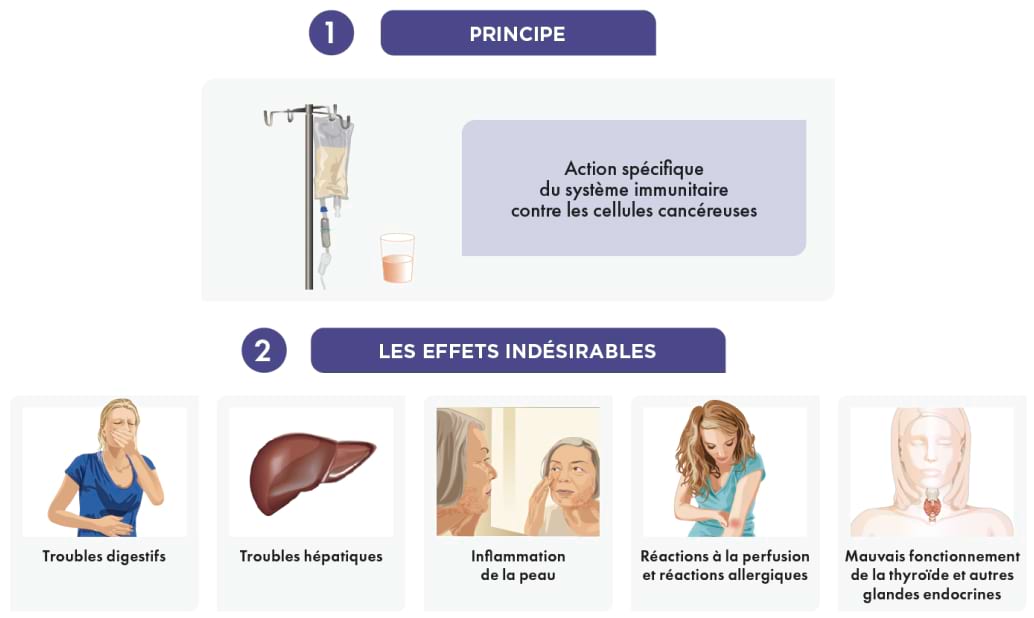 1 PRINCIPE

Action spécifique du système immunitaire contre les cellules cancéreuses

2 LES EFFETS INDÉSIRABLES

Troubles digestifs

Troubles hépatiques

Inflammation de la peau

Réactions à la perfusion et réactions allergiques

Mauvais fonctionnement de la thyroïde et autres glandes endocrines